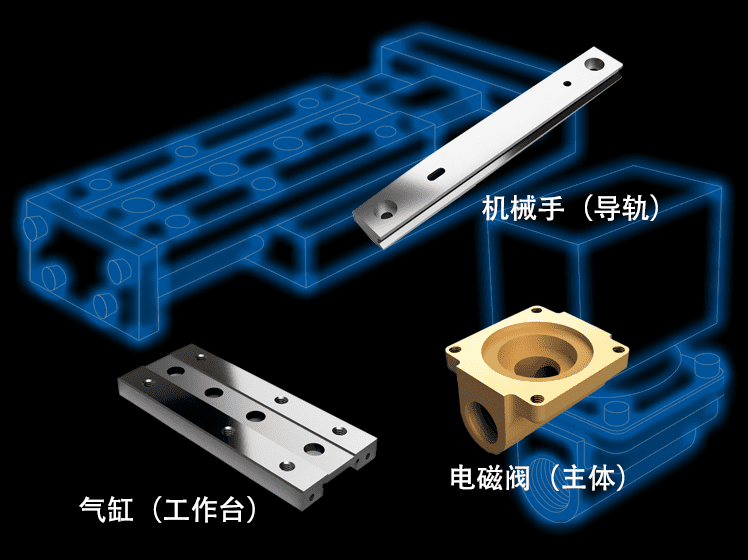 机械手（导轨）

电磁阀（主体）

气缸（工作台）