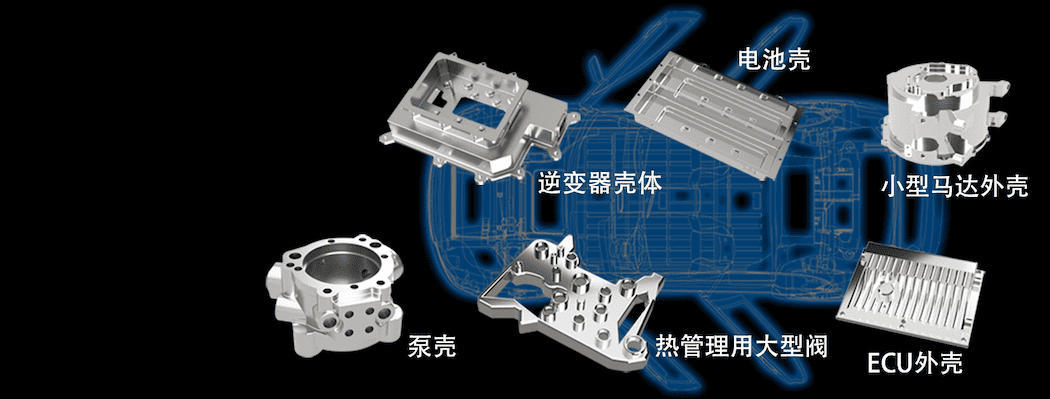 电池壳

逆变器壳体

小型马达外壳

泵壳

热管理用大型阀

ECU外壳