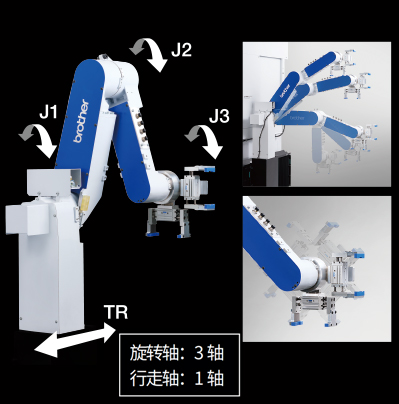 J2

J1

brother

J3

brother

brother

TR

旋转轴：3 轴
行走轴：1 轴