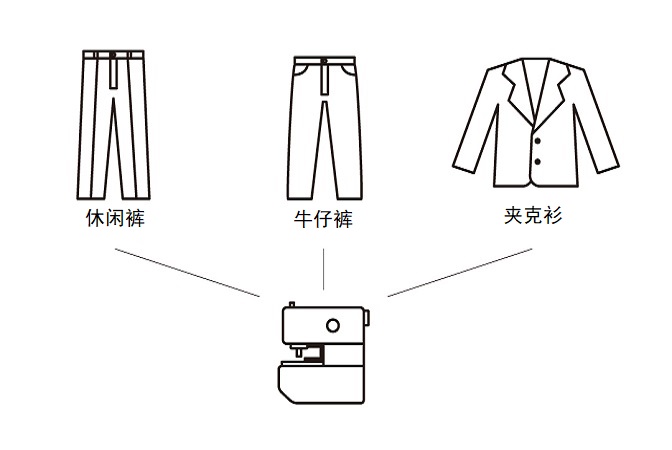 休闲裤

牛仔裤

夹克衫