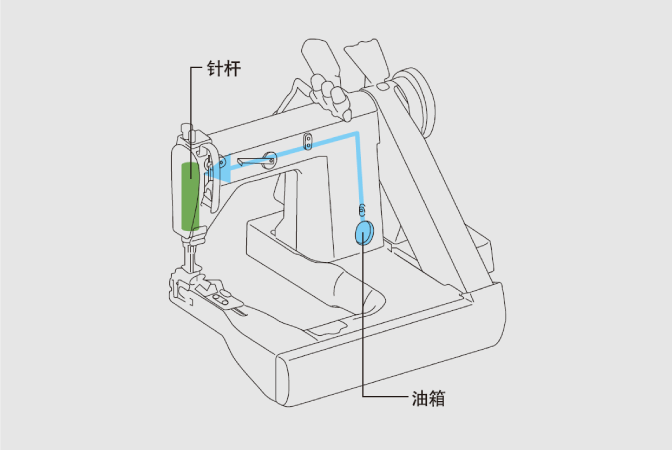 针杆

油箱